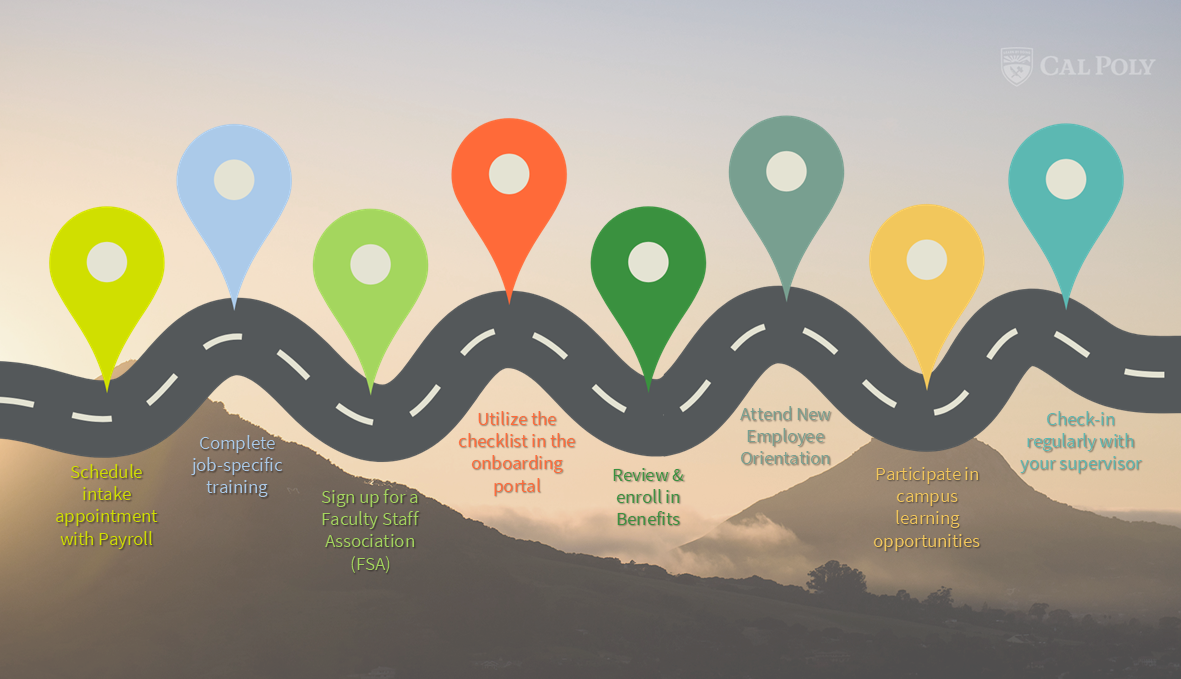 CAL POLY

Schedule intake appointment with Payroll

Complete job-specific training

Sign up for a Faculty Staff Association (FSA)

Utilize the checklist in the onboarding portal

Review & enroll in Benefits

Attend New Employee Orientation

Participate in campus learning opportunities

Check-in regularly with your supervisor